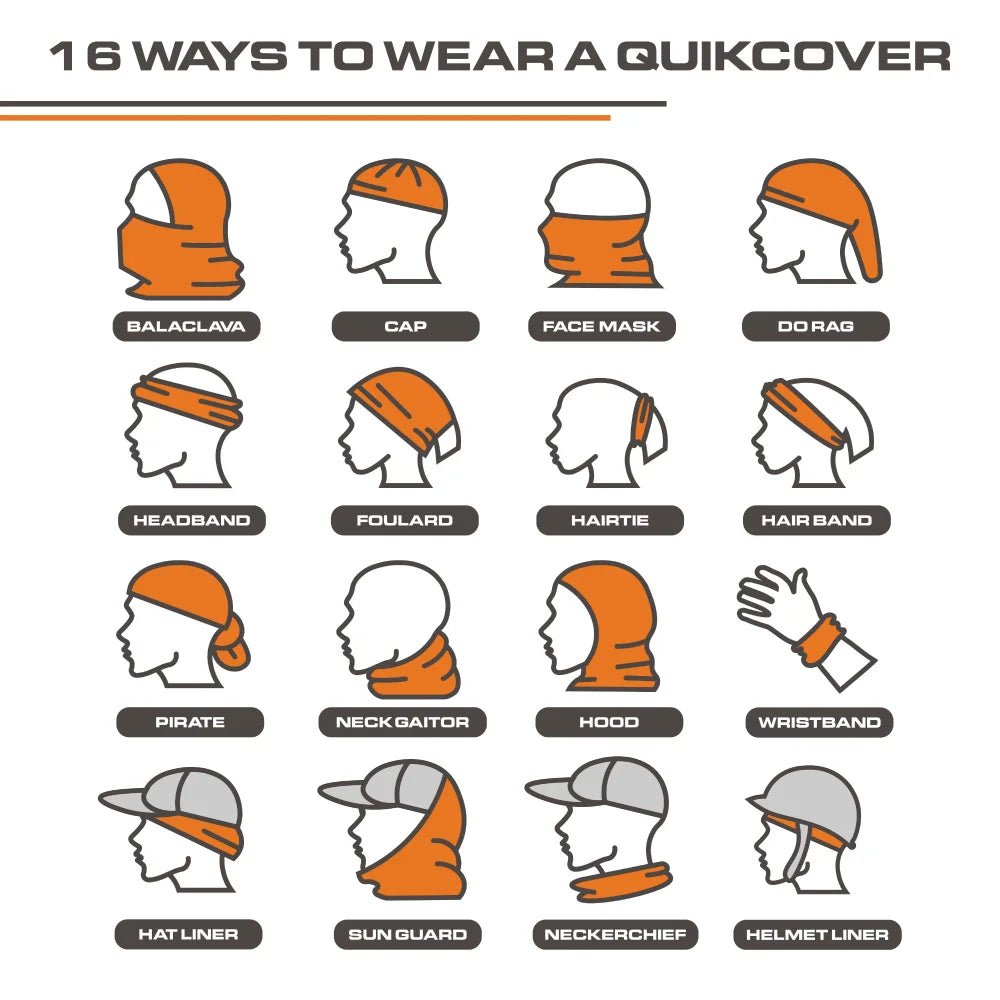 16 WAYS TO WEAR A QUIKCOVER

BALACLAVA
CAP
FACE MASK
DO RAG

HEADBAND
FOULARD
HAIRTIE
HAIR BAND

PIRATE
NECK GAITOR
HOOD
WRISTBAND

HAT LINER
SUN GUARD
NECKERCHIEF
HELMET LINER